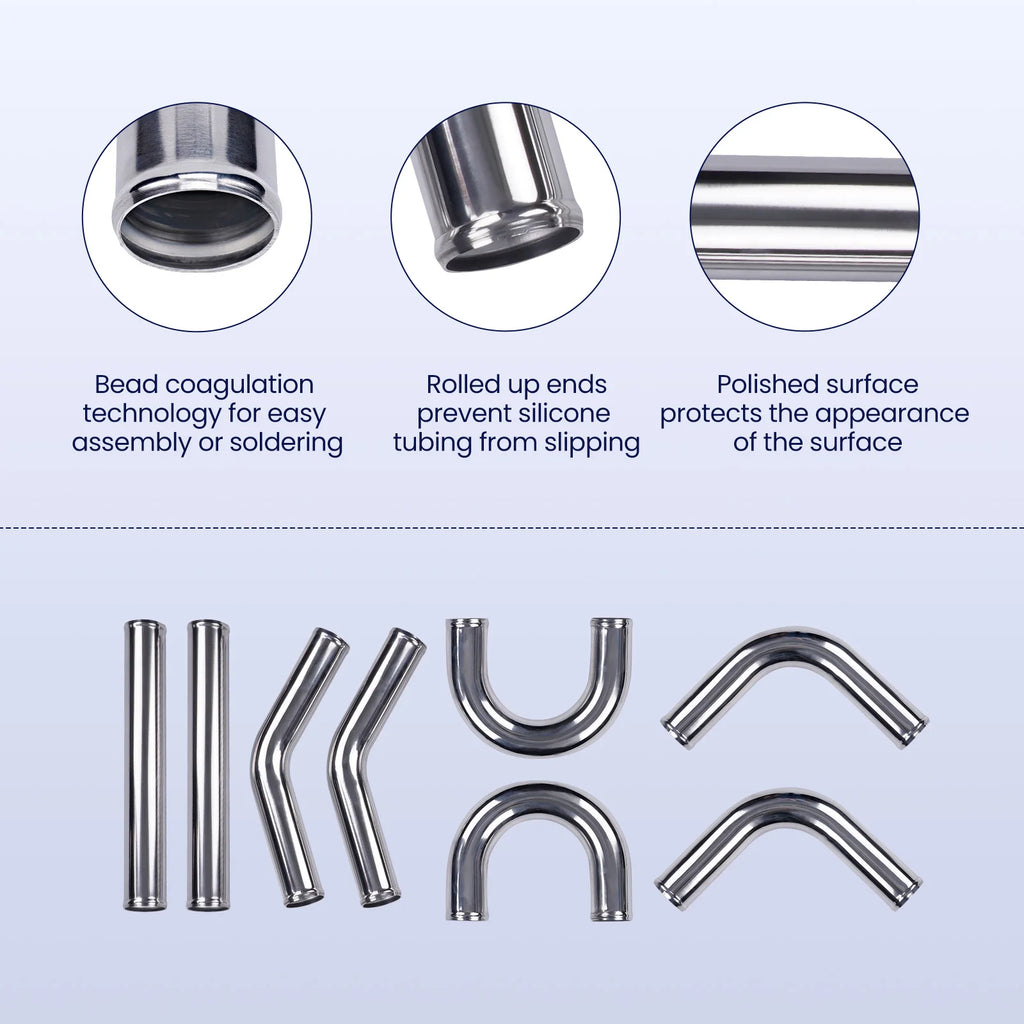 Bead coagulation technology for easy assembly or soldering

Rolled up ends prevent silicone tubing from slipping

Polished surface protects the appearance of the surface